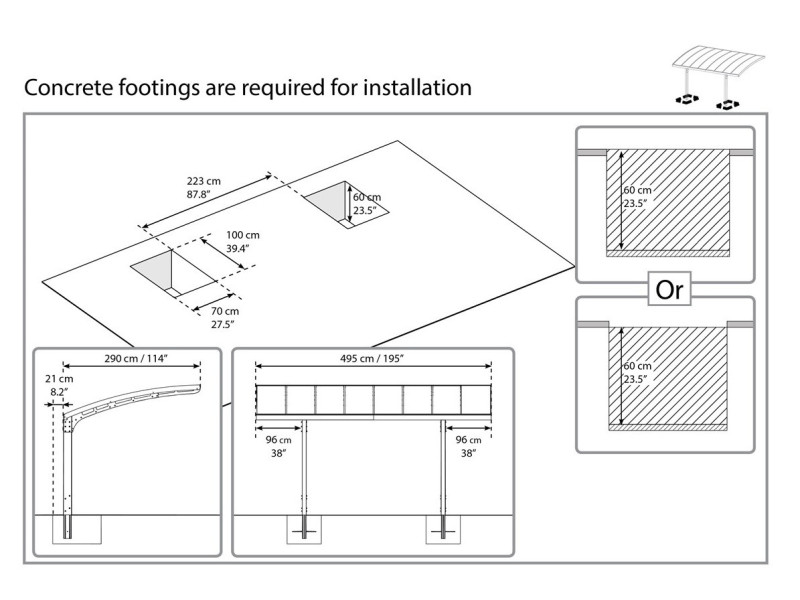 Concrete footings are required for installation

223 cm
87.8"

60 cm
23.5"

100 cm
39.4"

70 cm
27.5"

60 cm
23.5"

Or

60 cm
23.5"

290 cm / 114"

21 cm
8.2"

495 cm / 195"

96 cm
38"

96 cm
38"